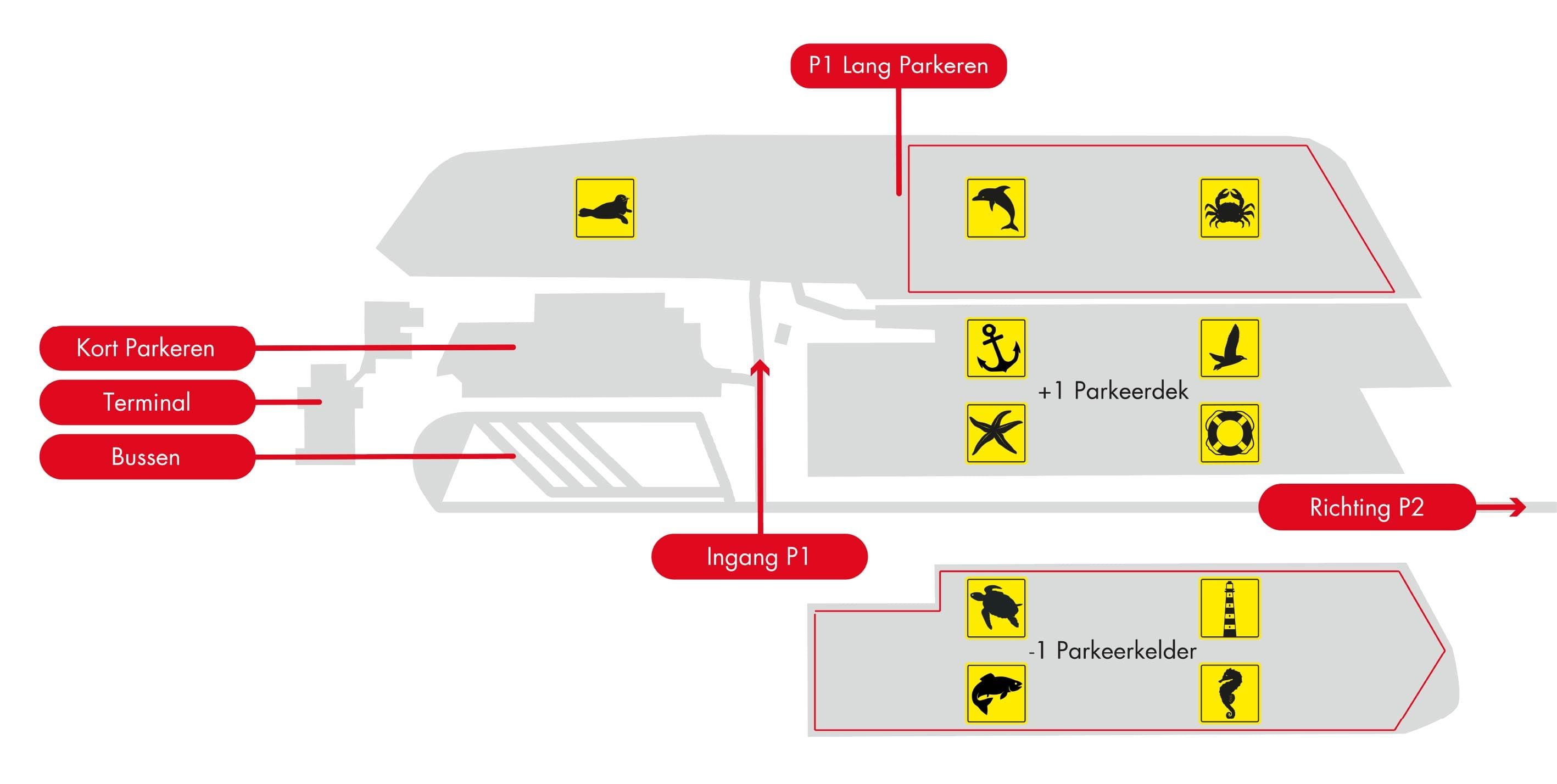 P1 Lang Parkeren

Kort Parkeren

Terminal

Bussen

+1 Parkeerdek

Richting P2

Ingang P1

-1 Parkeerkelder